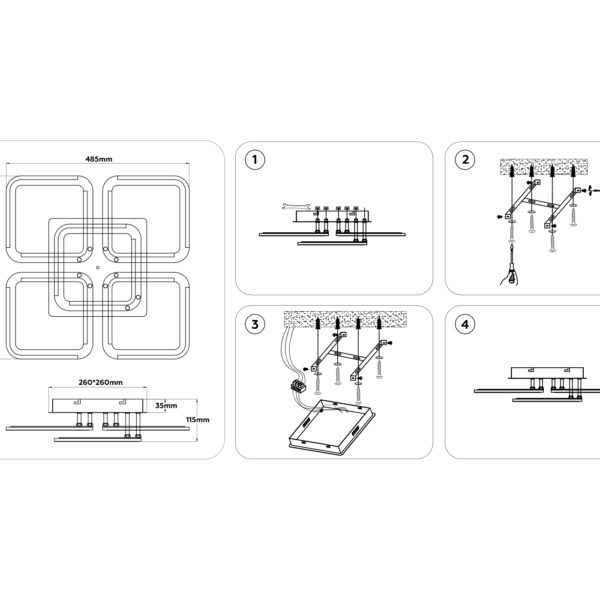 485mm

260*260mm

35mm

115mm

1

2

3

4