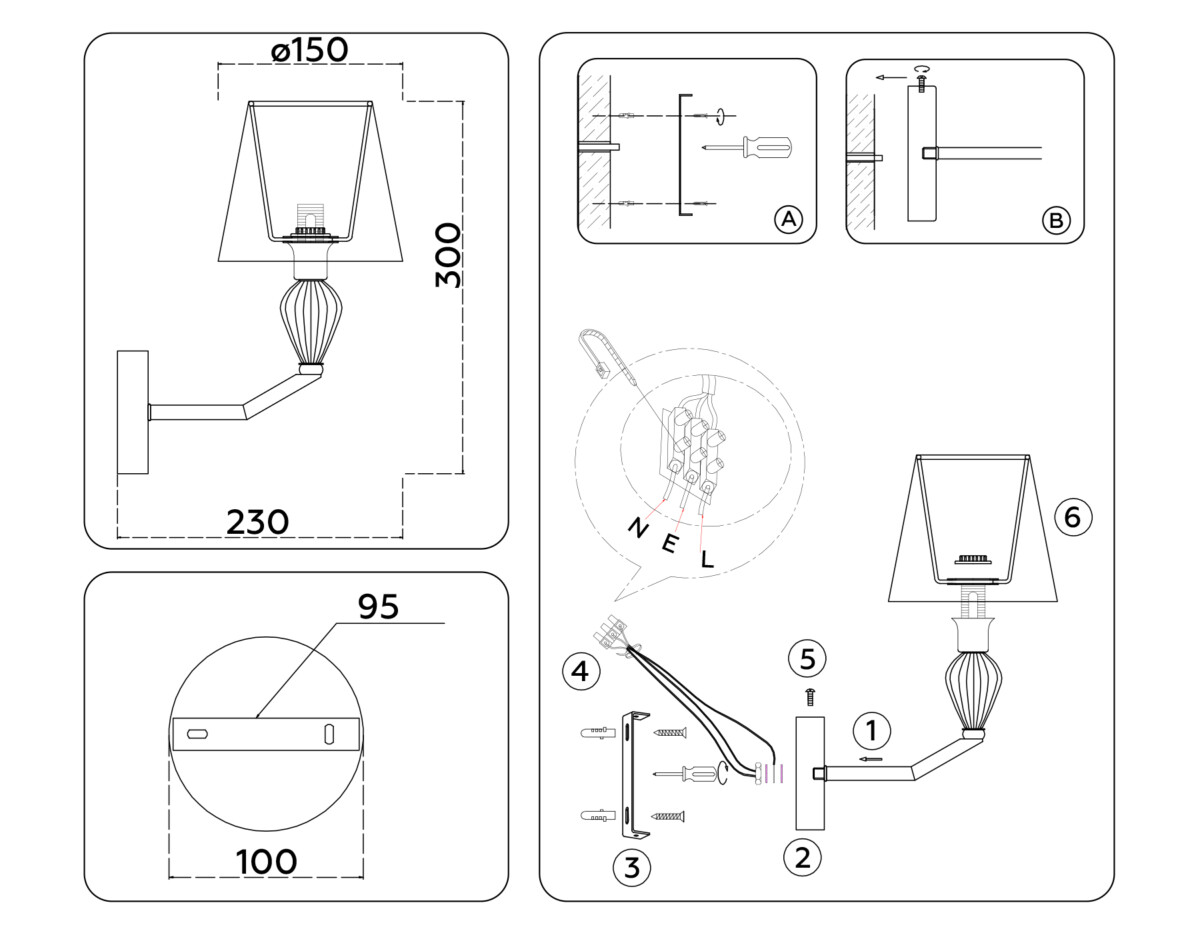 ø150

300

230

95

100

A

B

N E L

6

4

5

1

3

2