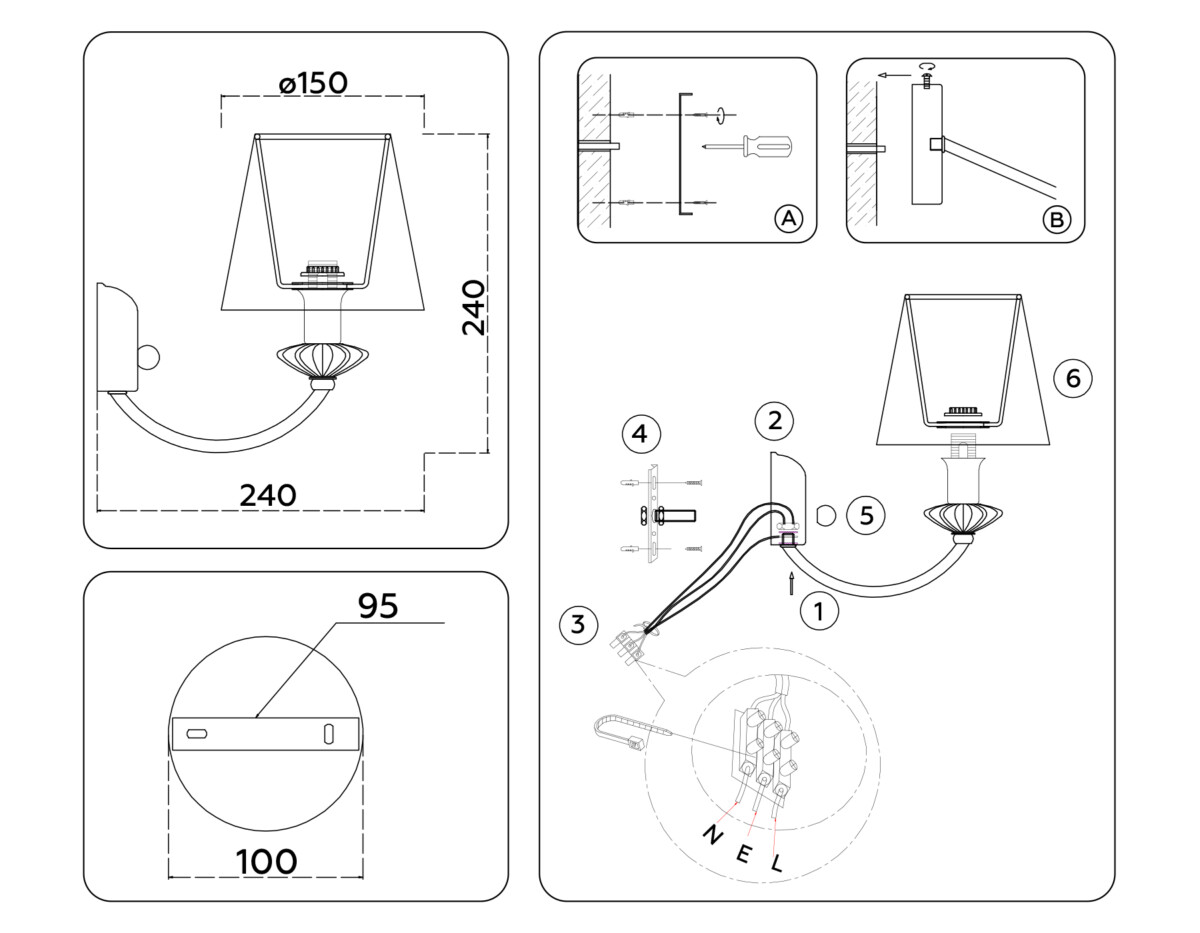 ø150

240

240

95

100

A

B

6

4

2

5

1

3

N

E

L