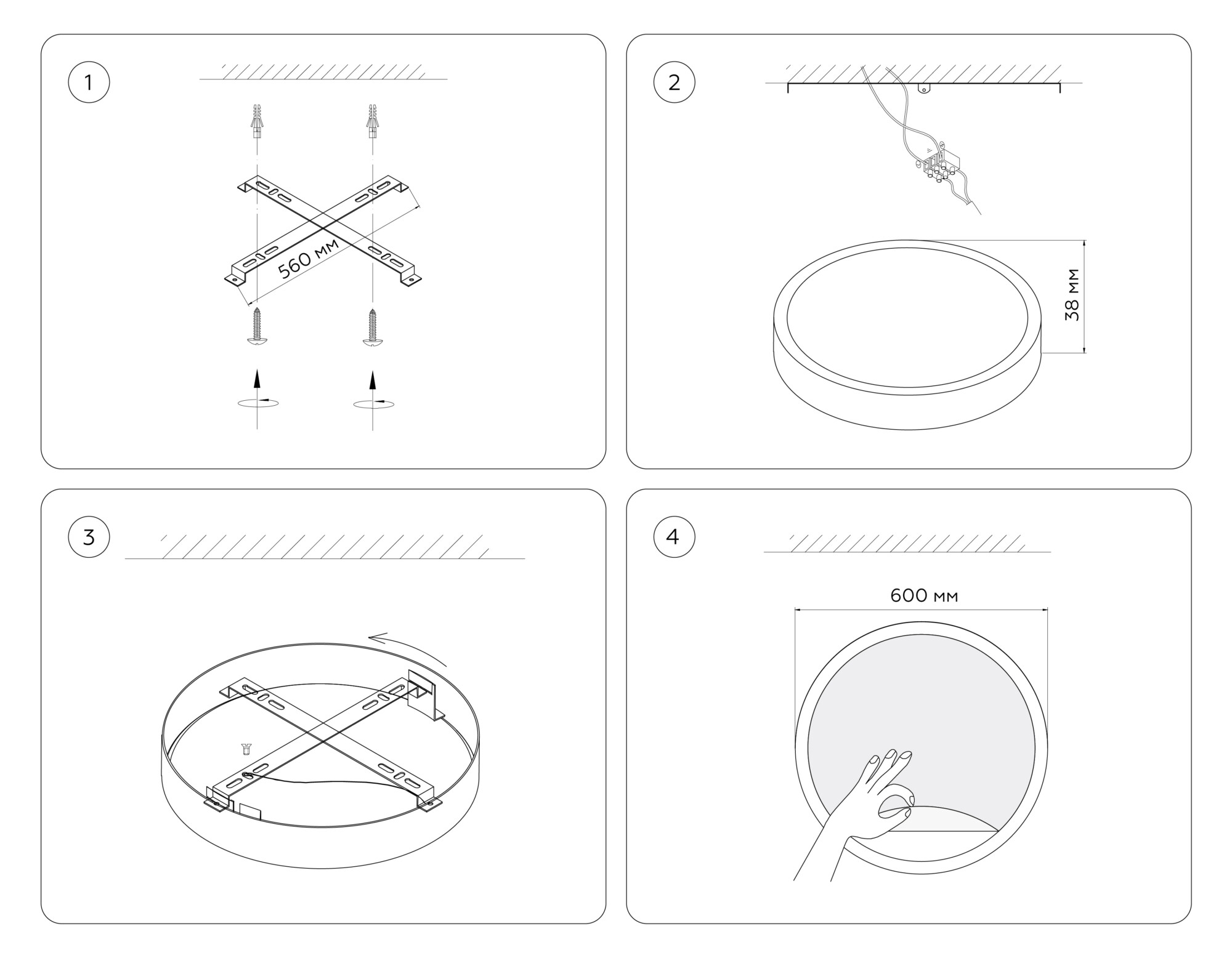 1

560 мм

2

38 мм

3

4

600 мм