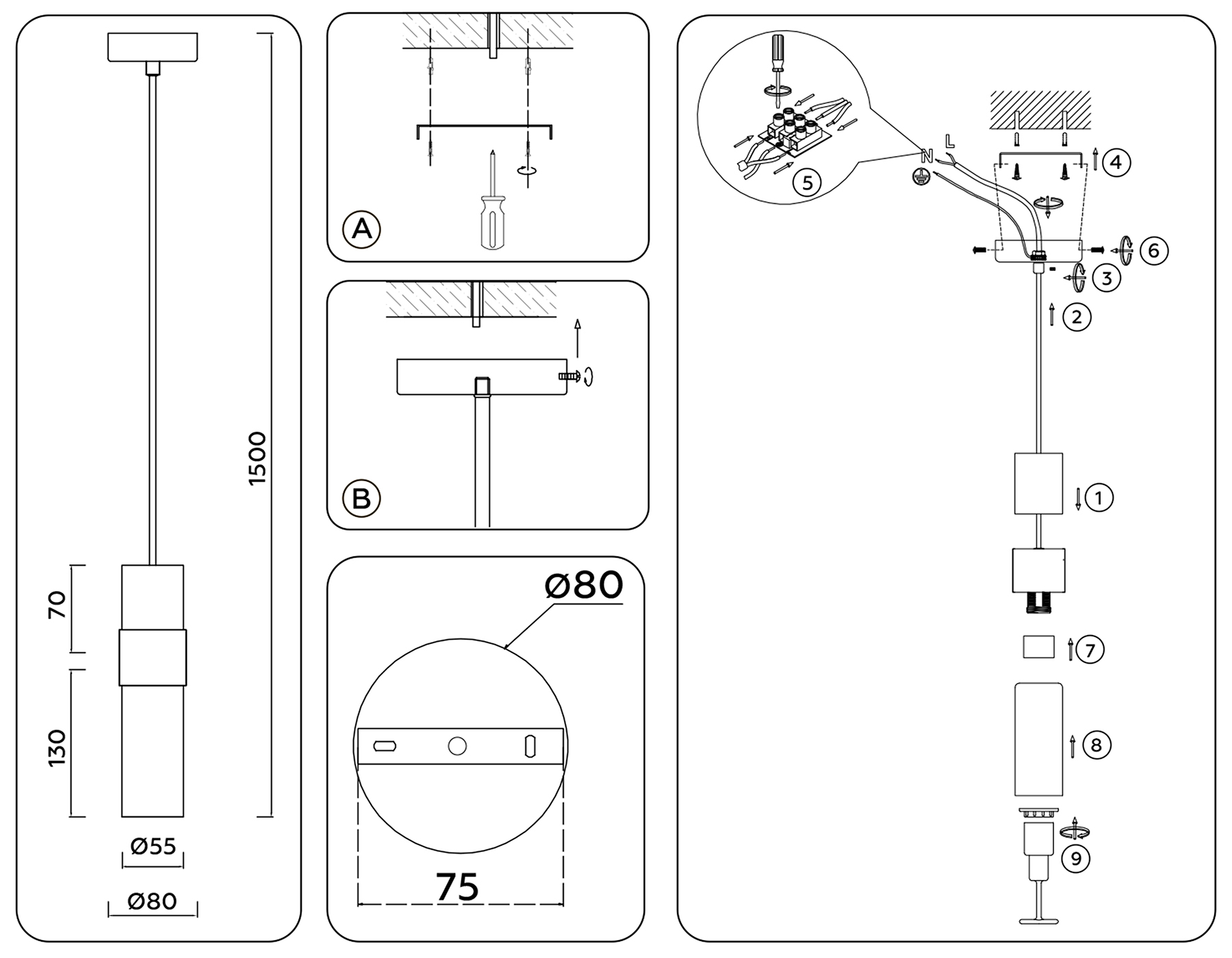 1500

70

130

Ø55

Ø80

A

B

Ø80

75

5

N L

4

6

3

2

1

7

8

9