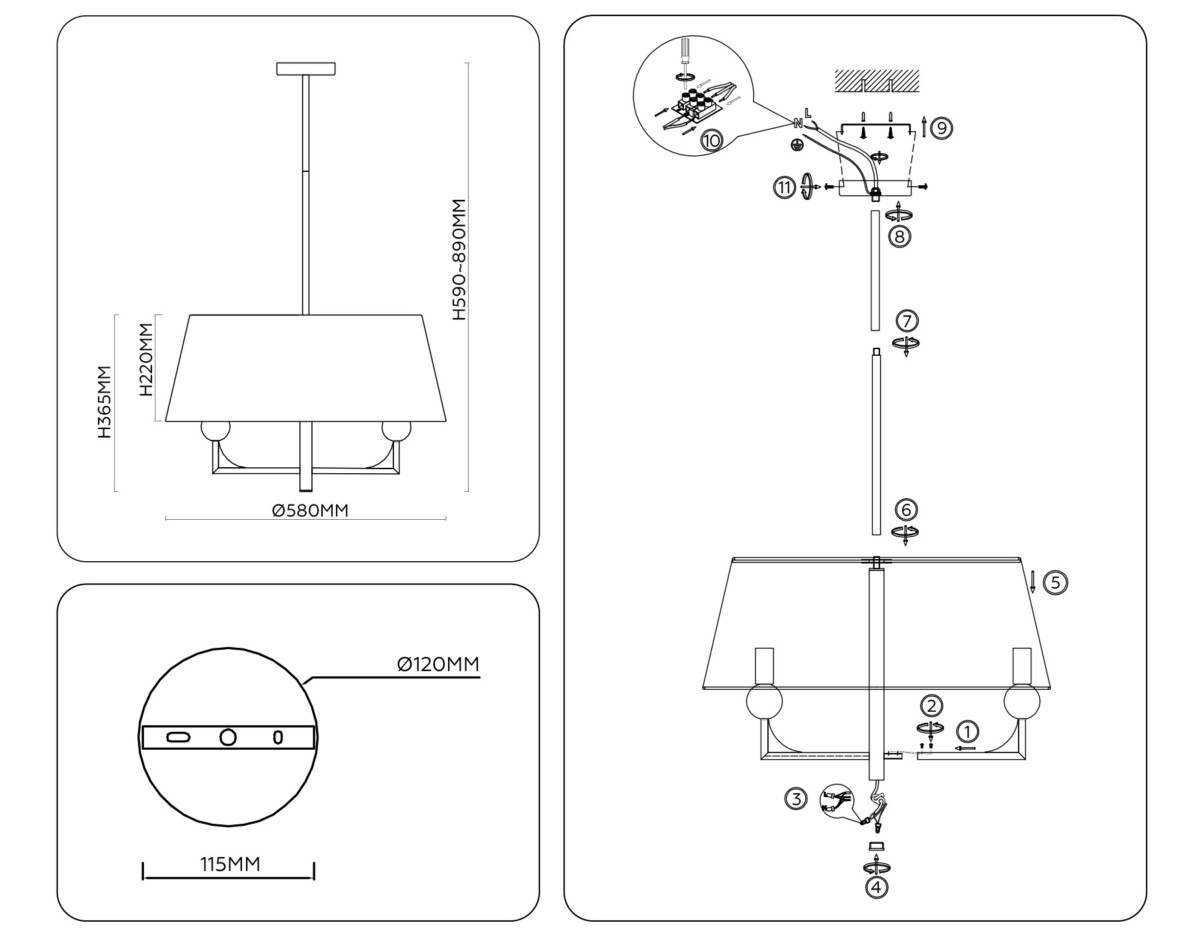 H590-890MM
H220MM
H365MM
Ø580MM

Ø120MM
115MM

N L
10
9
11
8
7
6
5
2
1
3
4