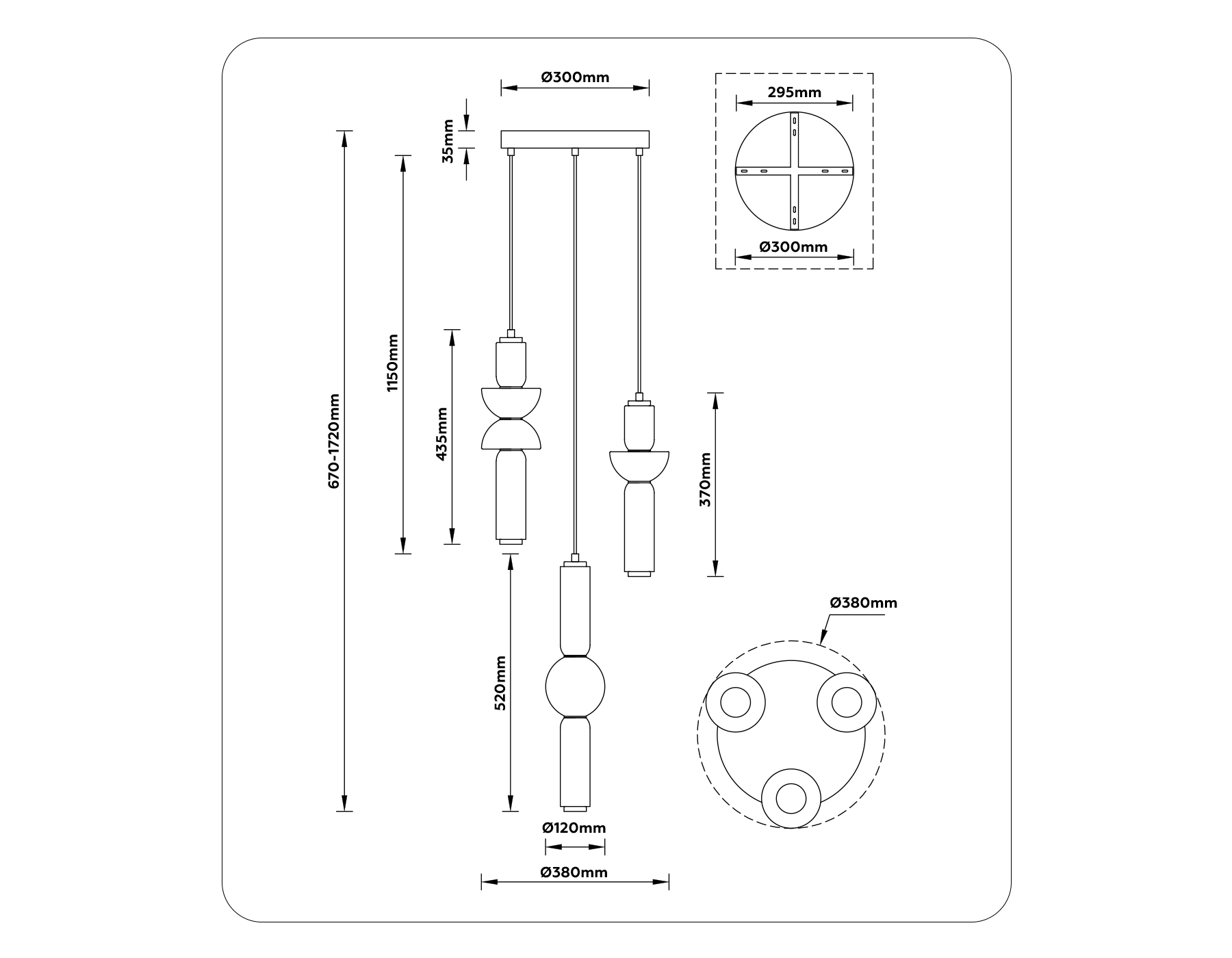 Ø300mm
295mm
Ø300mm
35mm
670-1720mm
1150mm
435mm
370mm
520mm
Ø380mm
Ø120mm
Ø380mm