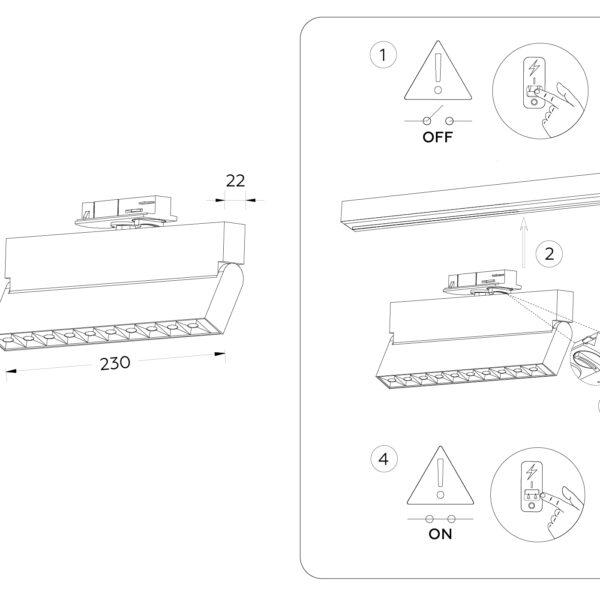 22

230

1

OFF

2

4

ON