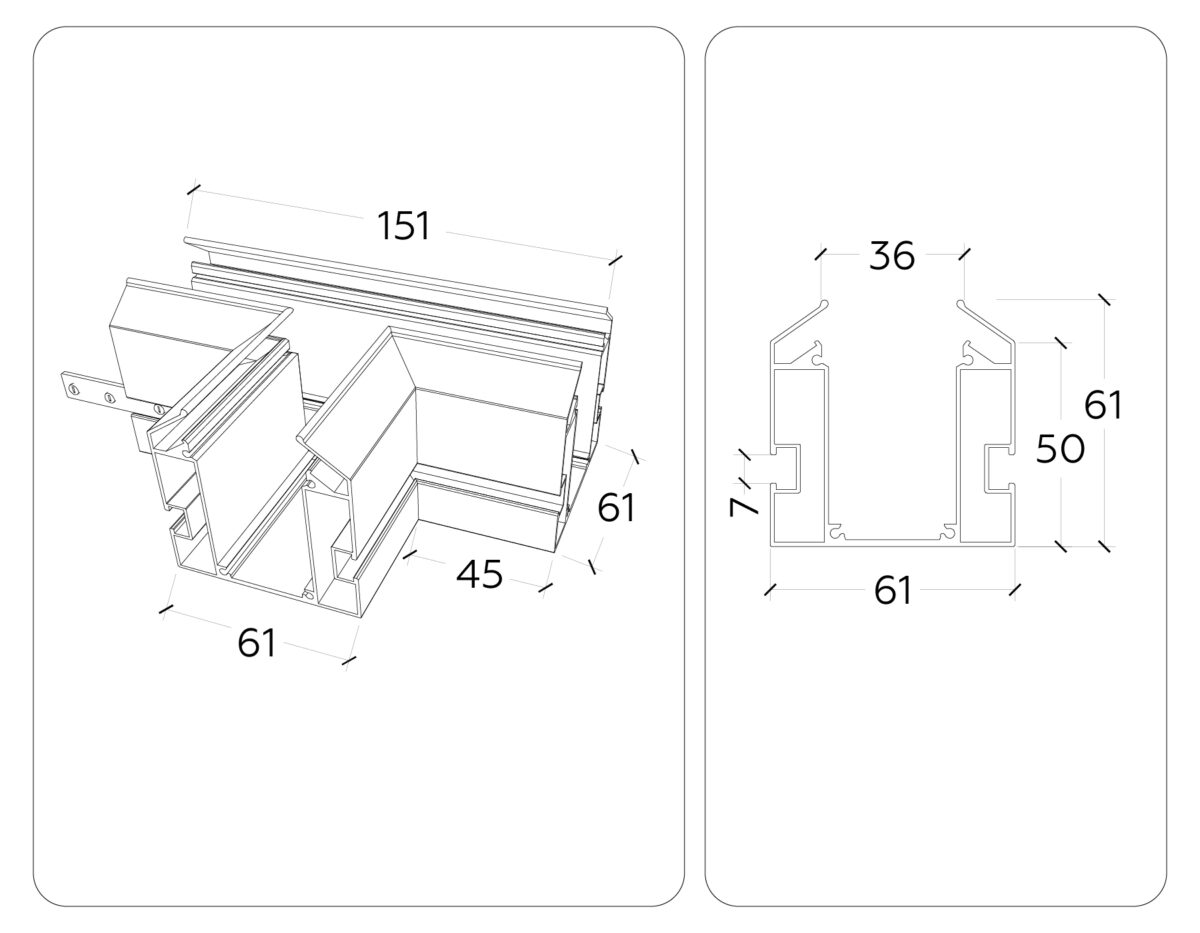 151
61
45
61
36
61
50
7
61