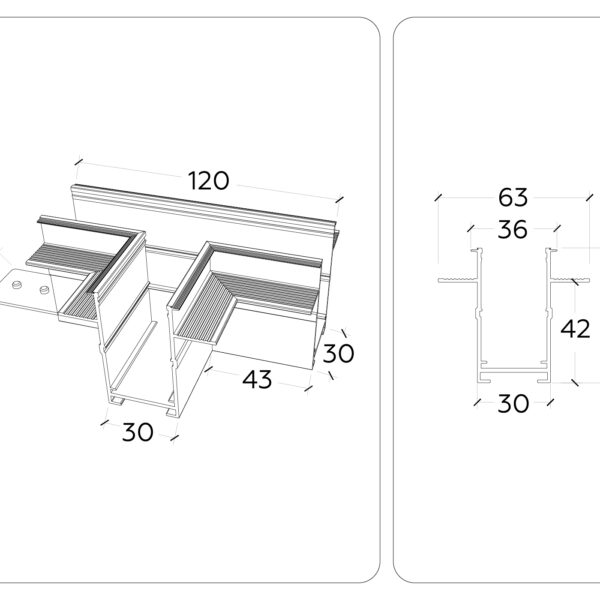 120
30
43
30

63
36
42
30