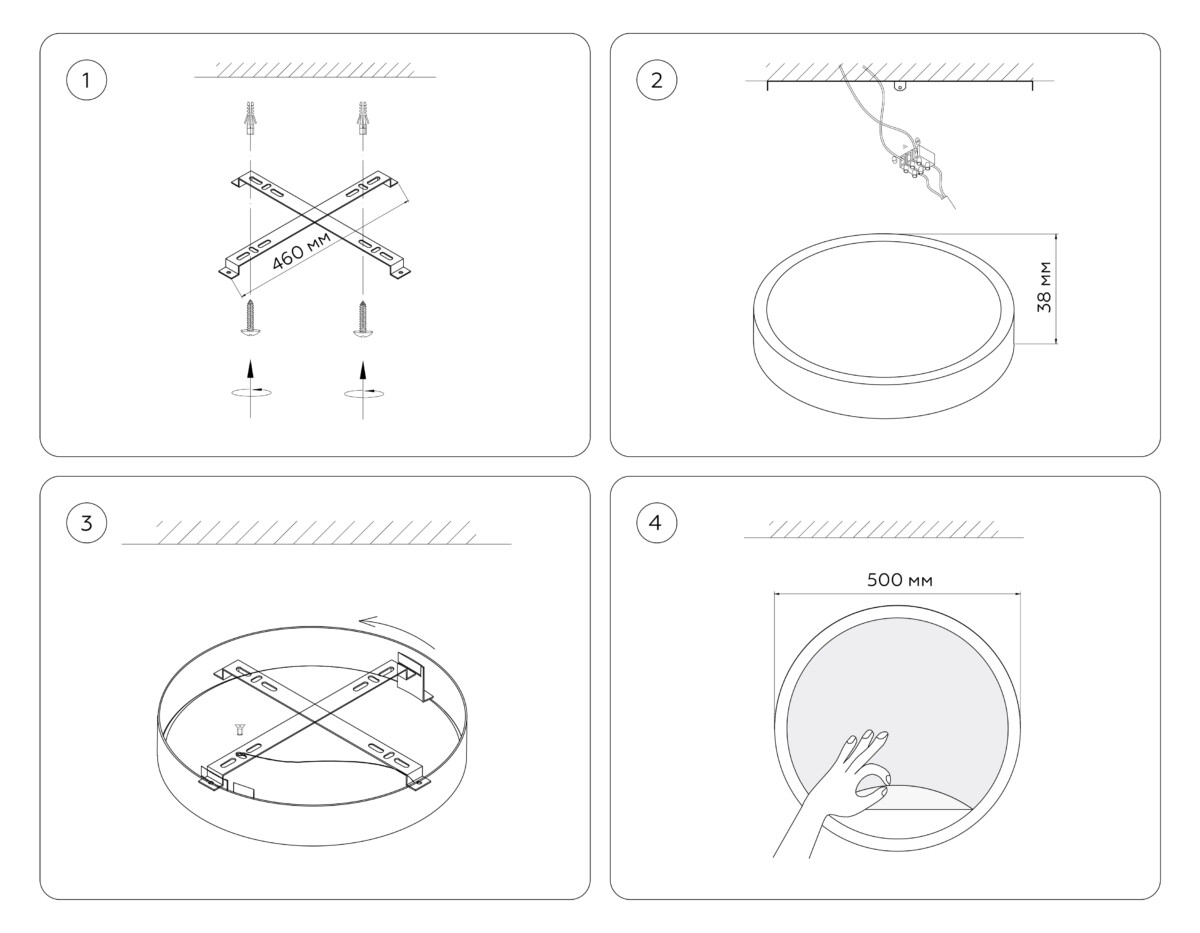 1

460 мм

2

38 мм

3

4

500 мм